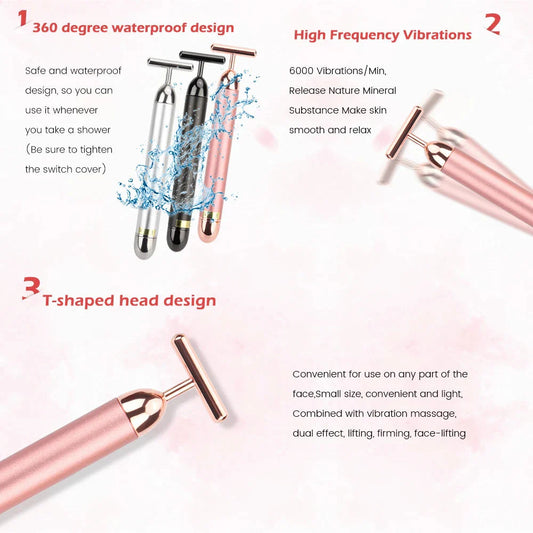 1 360 degree waterproof design

Safe and waterproof design, so you can use it whenever you take a shower (Be sure to tighten the switch cover)

High Frequency Vibrations 2

6000 Vibrations/Min, Release Nature Mineral Substance Make skin smooth and relax

3 T-shaped head design

Convenient for use on any part of the face,Small size, convenient and light, Combined with vibration massage, dual effect, lifting, firming, face-lifting